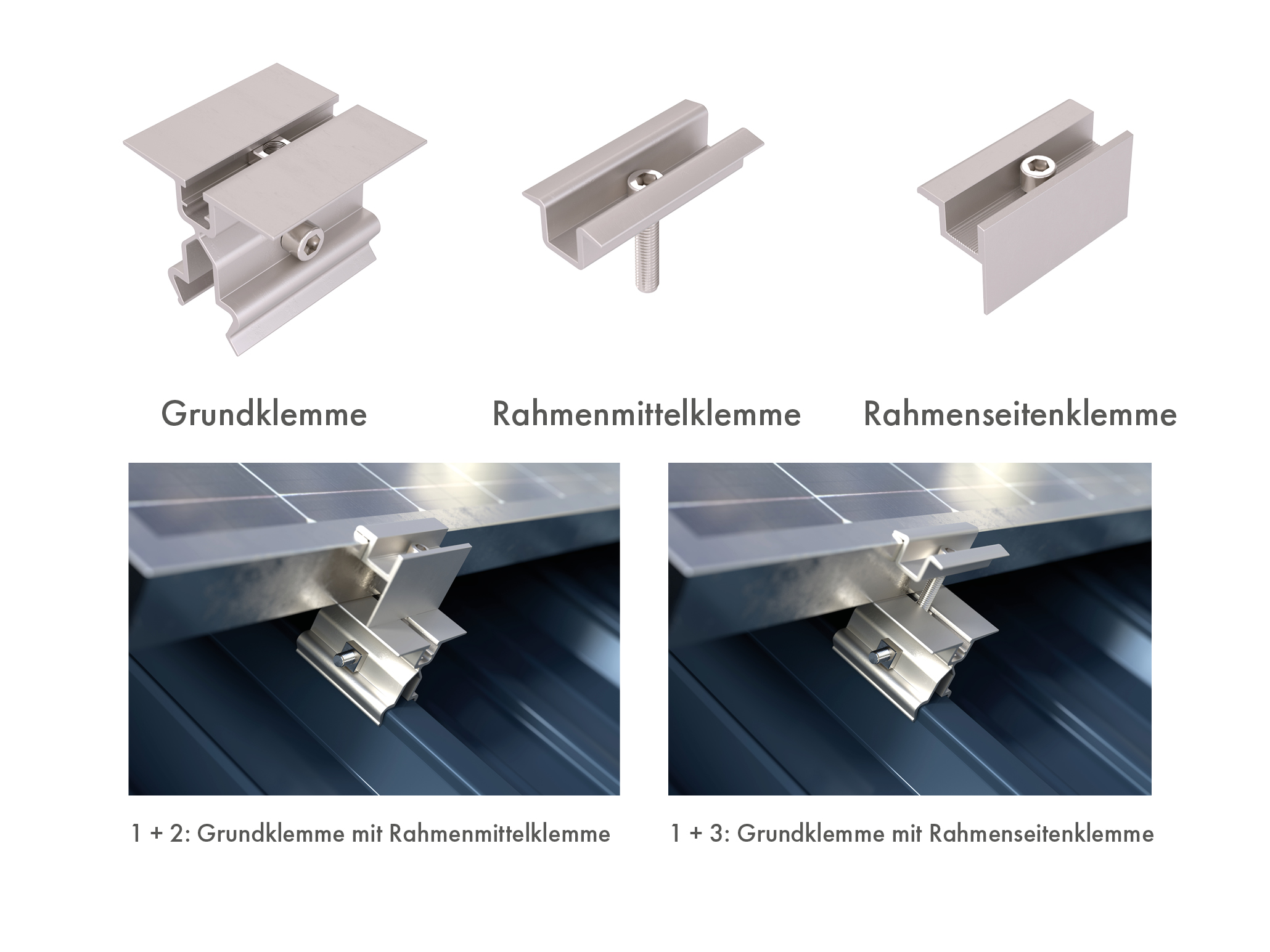 Grundklemme

Rahmenmittelklemme

Rahmenseitenklemme

1 + 2: Grundklemme mit Rahmenmittelklemme

1 + 3: Grundklemme mit Rahmenseitenklemme