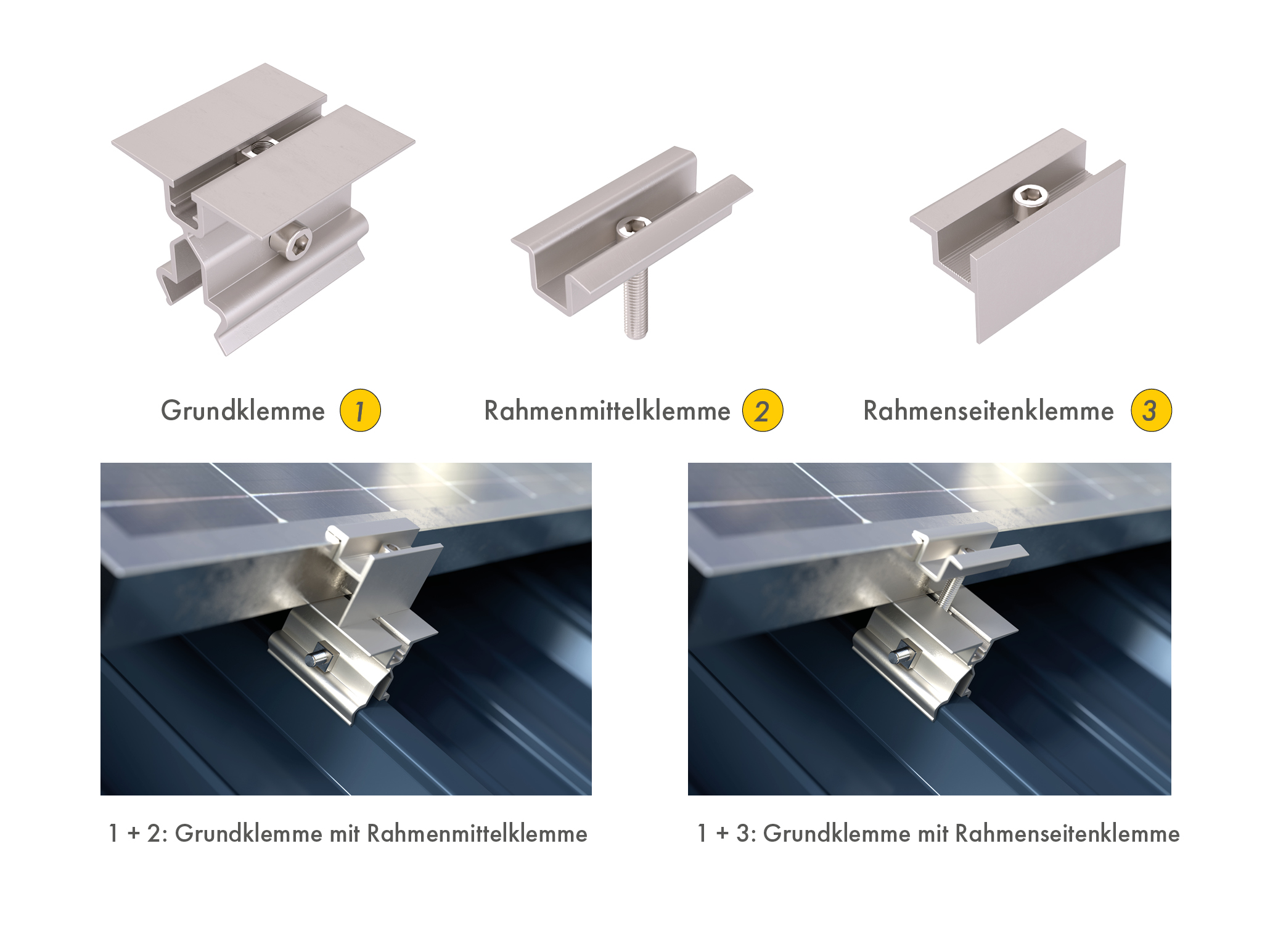 Grundklemme 1

Rahmenmittelklemme 2

Rahmenseitenklemme 3

1 + 2: Grundklemme mit Rahmenmittelklemme

1 + 3: Grundklemme mit Rahmenseitenklemme