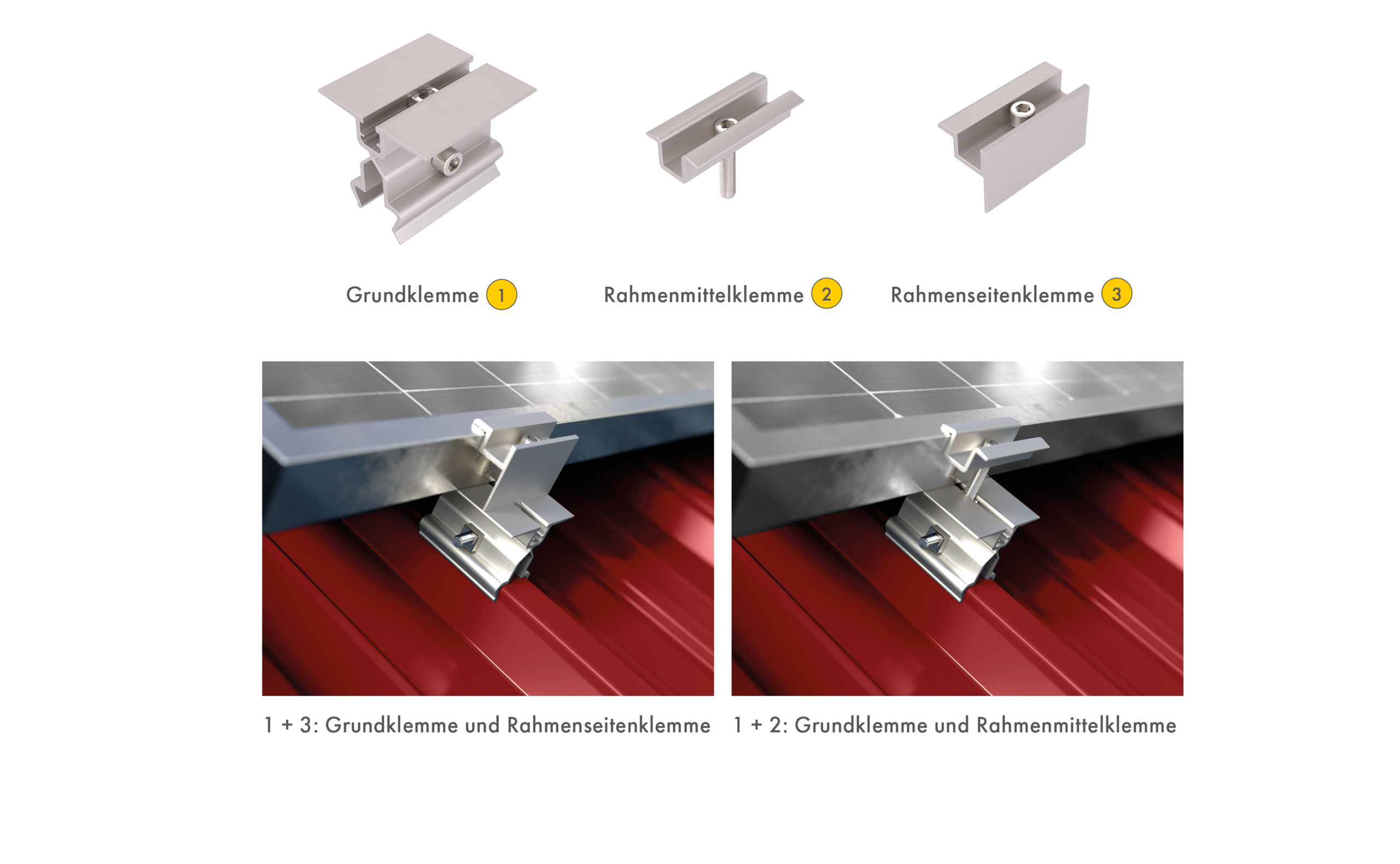 Grundklemme 1

Rahmenmittelklemme 2

Rahmenseitenklemme 3

1 + 3: Grundklemme und Rahmenseitenklemme

1 + 2: Grundklemme und Rahmenmittelklemme